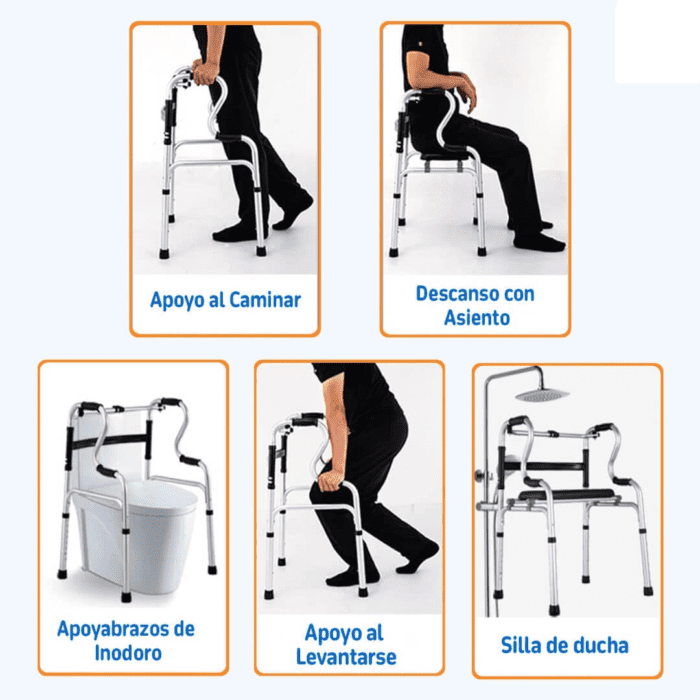 Apoyo al Caminar

Descanso con Asiento

Apoyabrazos de Inodoro

Apoyo al Levantarse

Silla de ducha