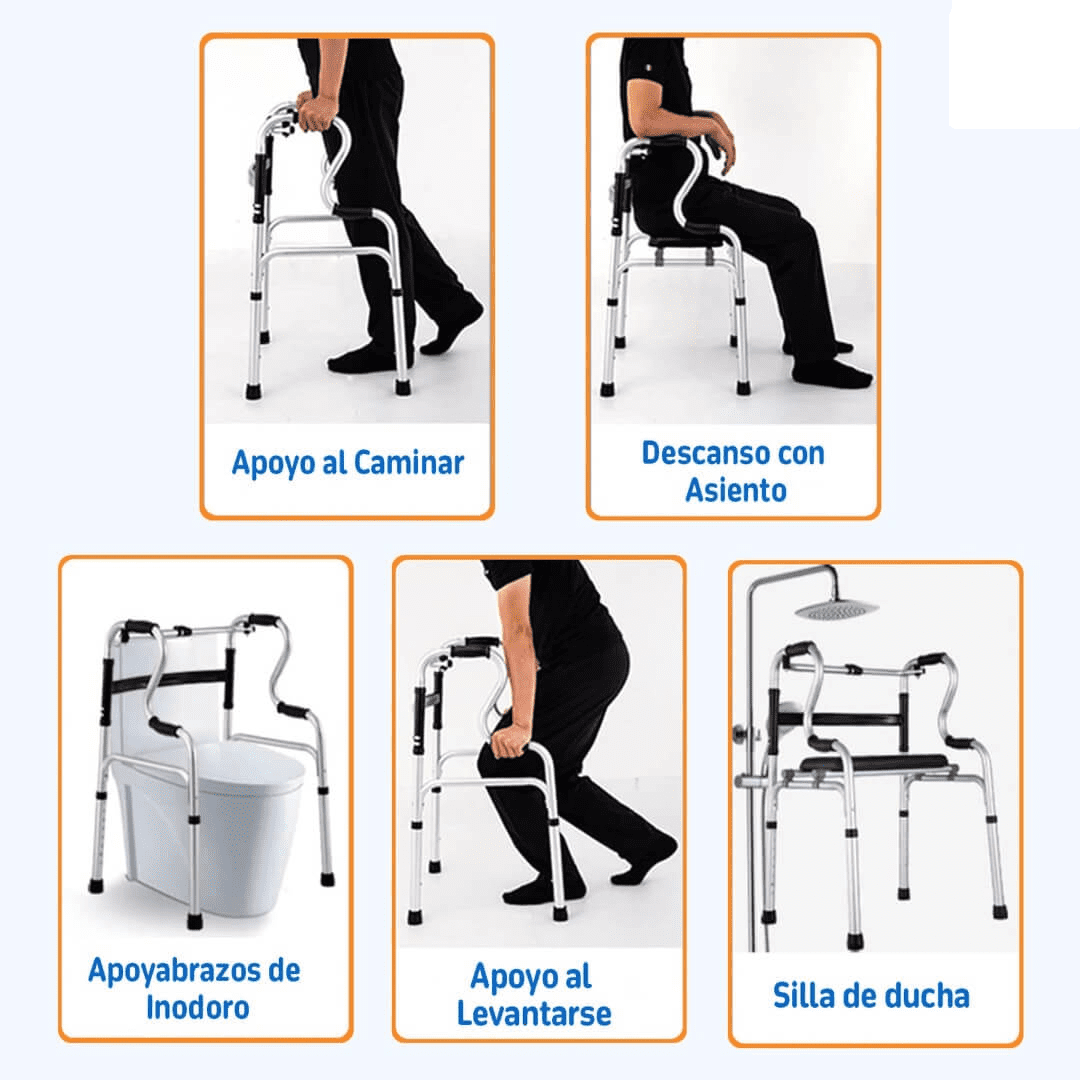 Apoyo al Caminar

Descanso con Asiento

Apoyabrazos de Inodoro

Apoyo al Levantarse

Silla de ducha